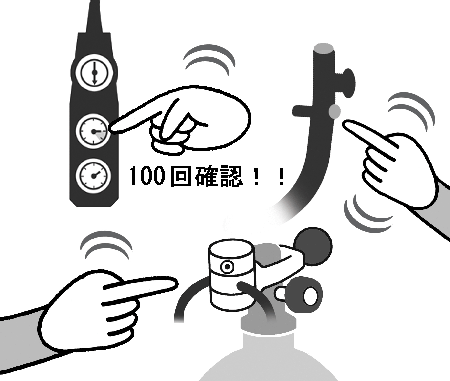 100回確認！！